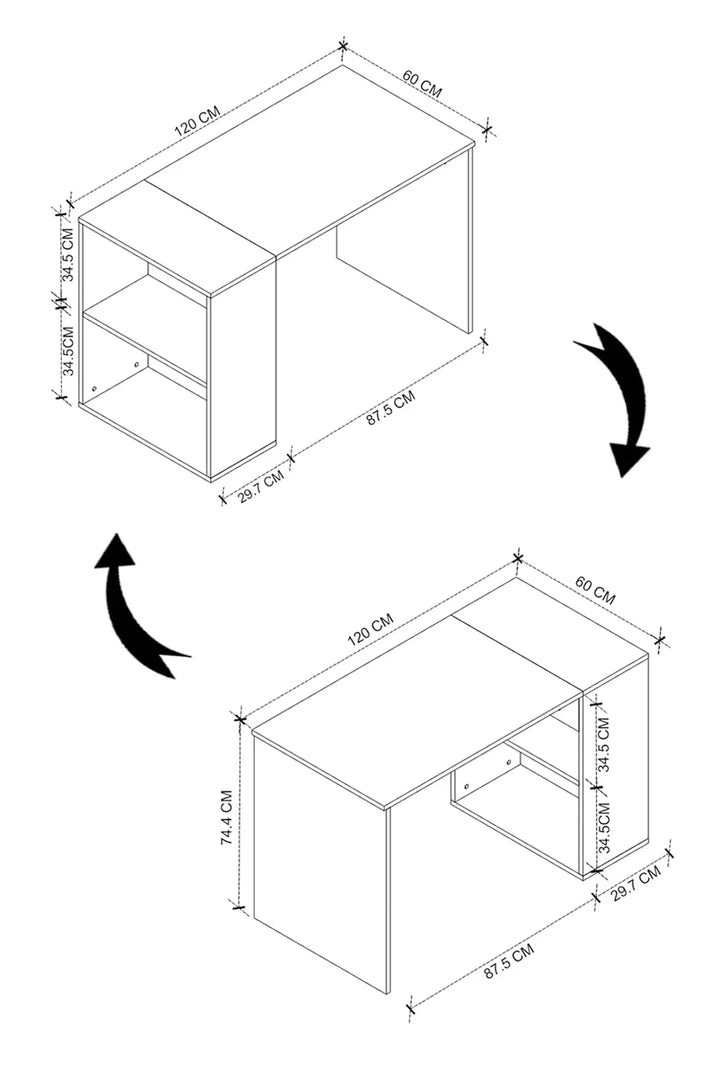 120 CM
60 CM
34.5 CM
34.5CM
87.5 CM
29.7 CM

120 CM
60 CM
74.4 CM
34.5 CM
34.5CM
29.7 CM
87.5 CM