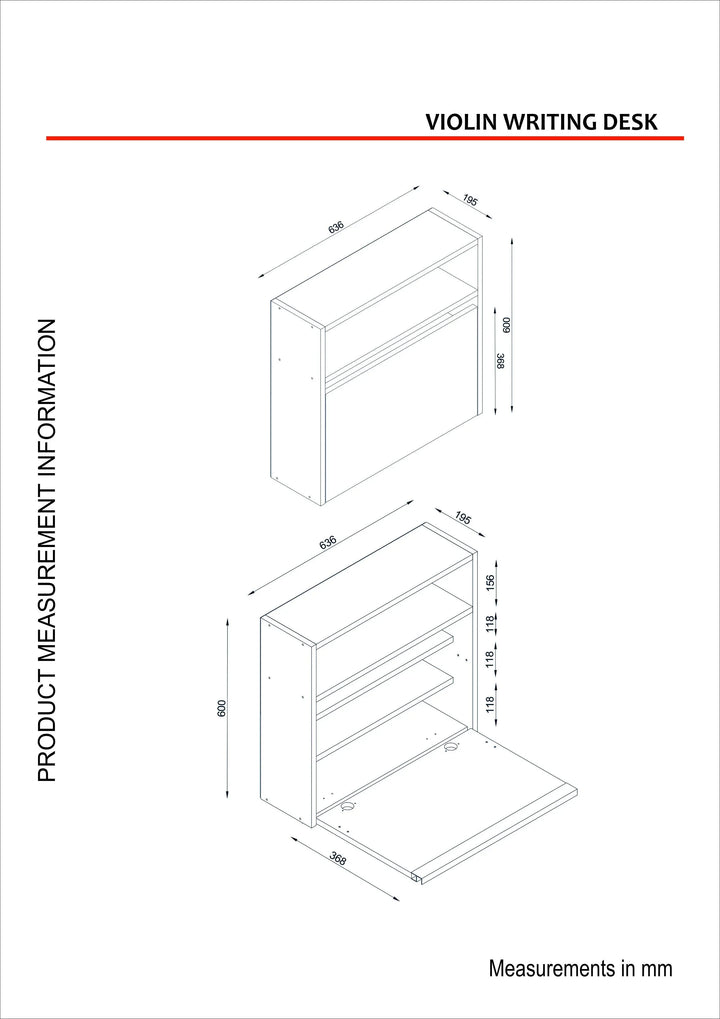 VIOLIN WRITING DESK

PRODUCT MEASUREMENT INFORMATION

636
195
600
368

636
195
156
118
118
118
600
368

Measurements in mm