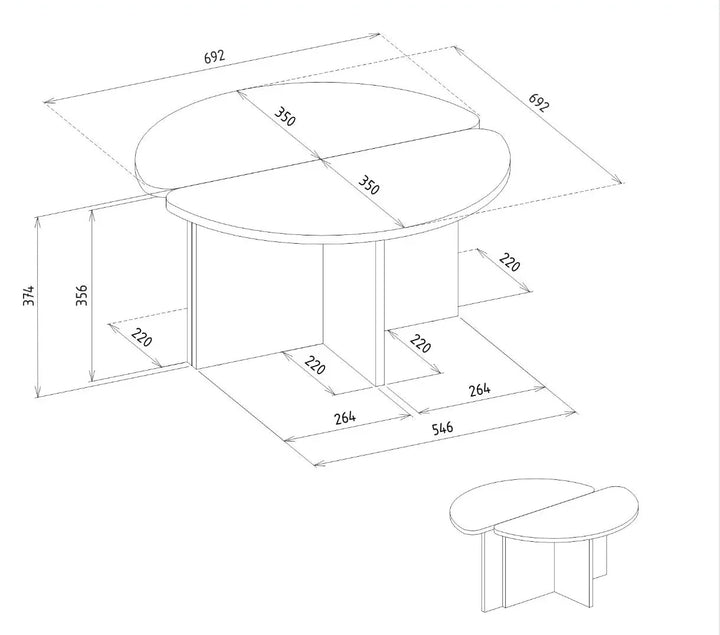 692
692
350
350
374
356
220
220
220
220
264
264
546