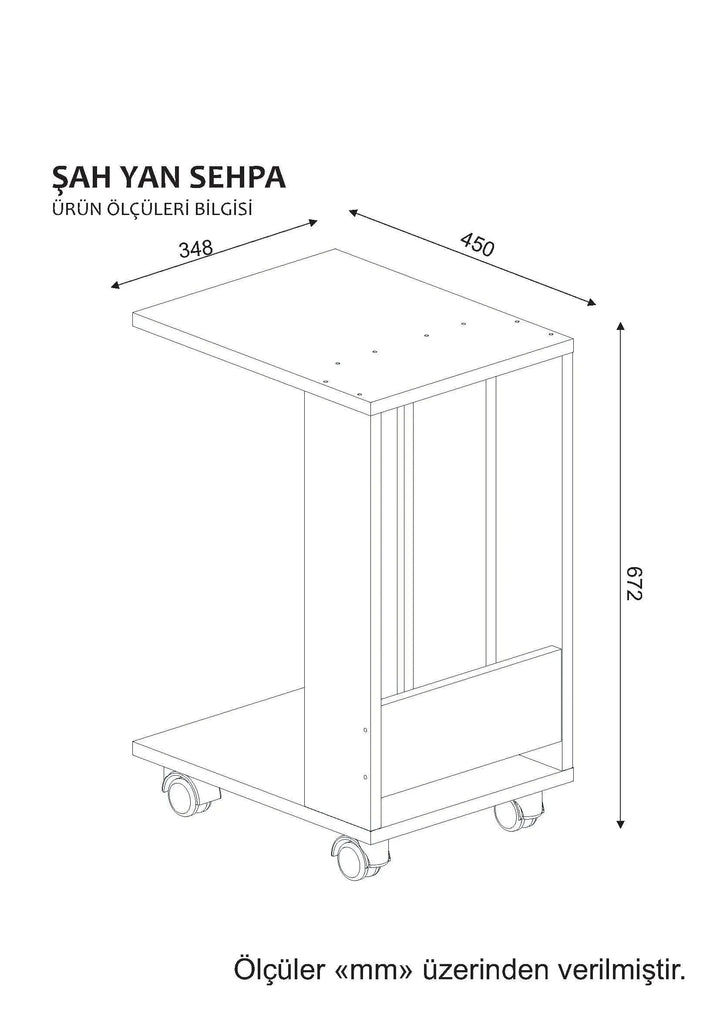 ŞAH YAN SEHPA
ÜRÜN ÖLÇÜLERİ BİLGİSİ

348

450

672

Ölçüler «mm» üzerinden verilmiştir.